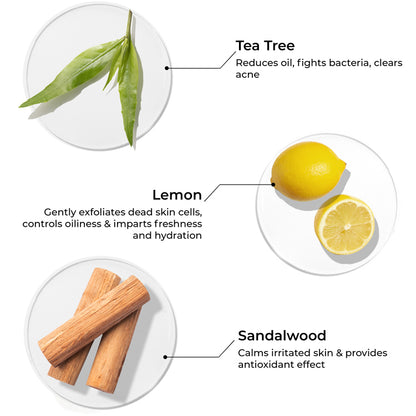 Tea Tree
Reduces oil, fights bacteria, clears acne

Lemon
Gently exfoliates dead skin cells, controls oiliness & imparts freshness and hydration

Sandalwood
Calms irritated skin & provides antioxidant effect