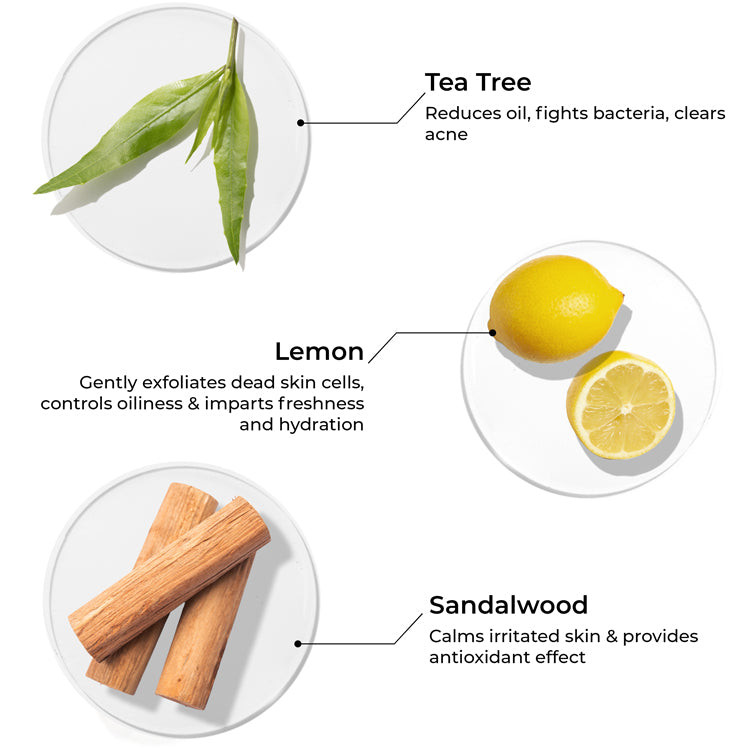 Tea Tree
Reduces oil, fights bacteria, clears acne

Lemon
Gently exfoliates dead skin cells, controls oiliness & imparts freshness and hydration

Sandalwood
Calms irritated skin & provides antioxidant effect