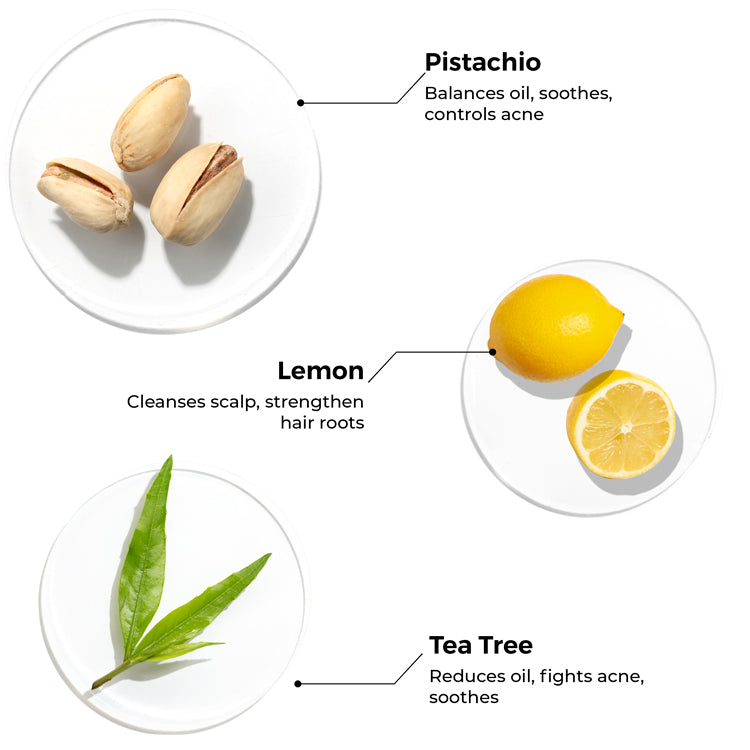 Pistachio
Balances oil, soothes, controls acne

Lemon
Cleanses scalp, strengthen hair roots

Tea Tree
Reduces oil, fights acne, soothes