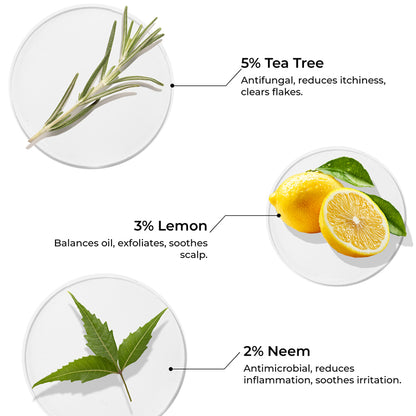 5% Tea Tree
Antifungal, reduces itchiness, clears flakes.

3% Lemon
Balances oil, exfoliates, soothes scalp.

2% Neem
Antimicrobial, reduces inflammation, soothes irritation.