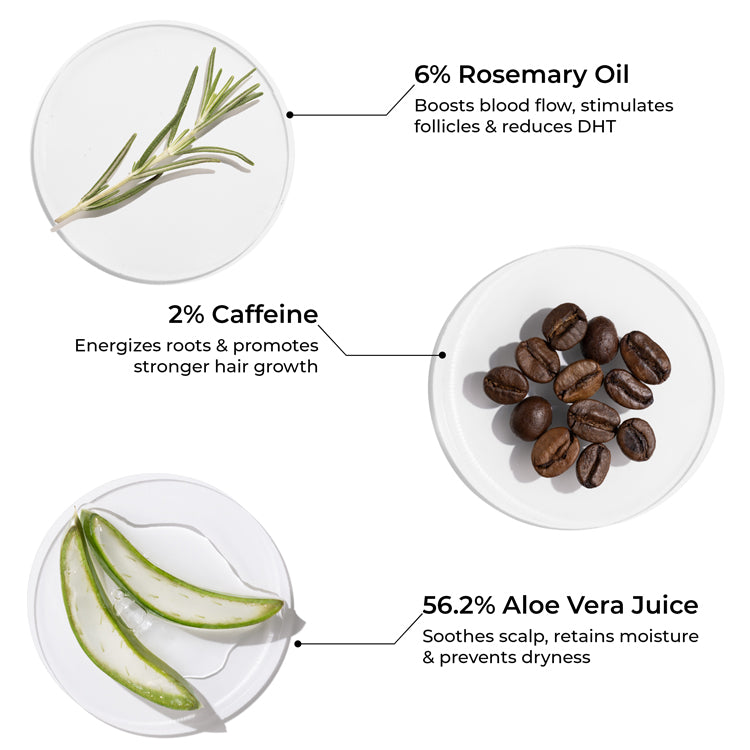 6% Rosemary Oil
Boosts blood flow, stimulates follicles & reduces DHT

2% Caffeine
Energizes roots & promotes stronger hair growth

56.2% Aloe Vera Juice
Soothes scalp, retains moisture & prevents dryness