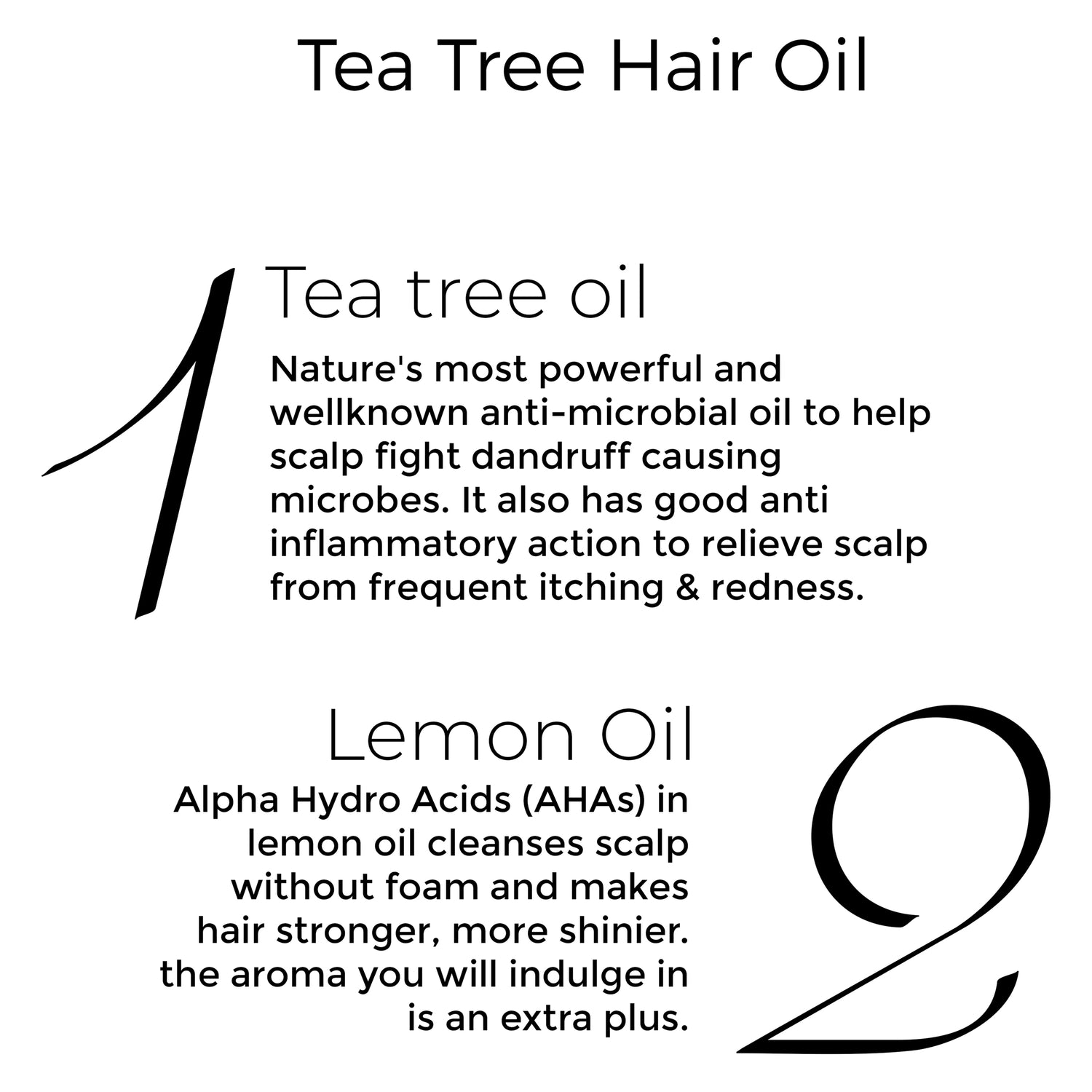 Tea Tree Hair Oil

1

Tea tree oil

Nature's most powerful and wellknown anti-microbial oil to help scalp fight dandruff causing microbes. It also has good anti inflammatory action to relieve scalp from frequent itching & redness.

Lemon Oil

Alpha Hydro Acids (AHAs) in lemon oil cleanses scalp without foam and makes hair stronger, more shinier. the aroma you will indulge in is an extra plus.

2