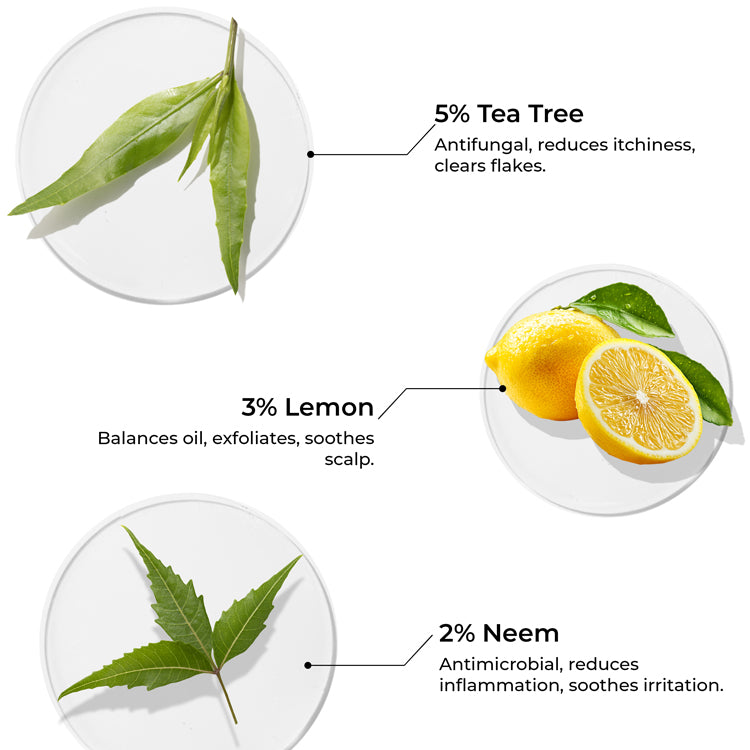 5% Tea Tree

Antifungal, reduces itchiness, clears flakes.

3% Lemon

Balances oil, exfoliates, soothes scalp.

2% Neem

Antimicrobial, reduces inflammation, soothes irritation.